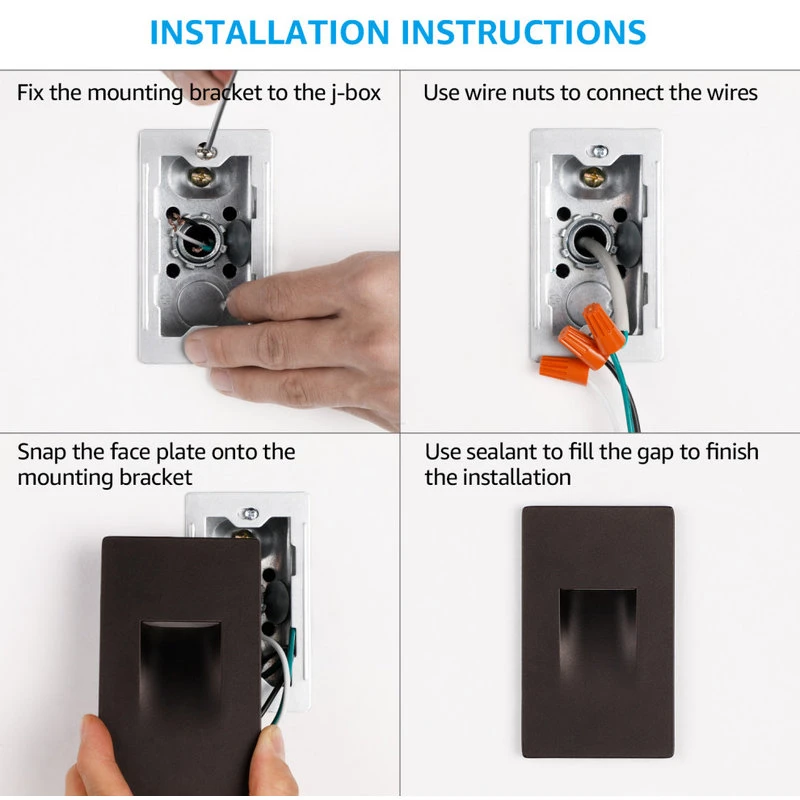 INSTALLATION INSTRUCTIONS

Fix the mounting bracket to the j-box

Use wire nuts to connect the wires

Snap the face plate onto the mounting bracket

Use sealant to fill the gap to finish the installation