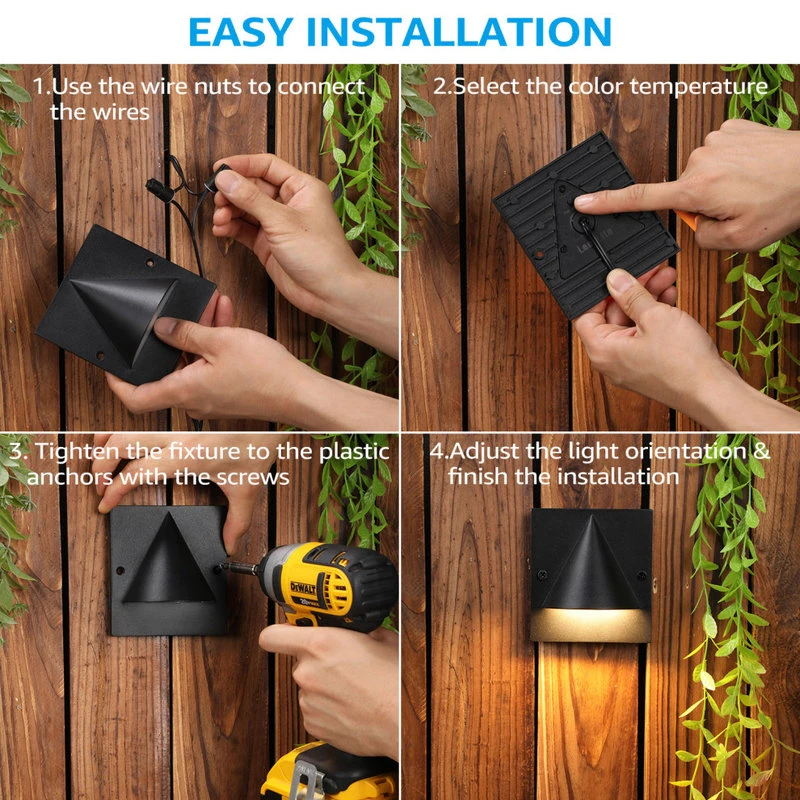 EASY INSTALLATION

1.Use the wire nuts to connect the wires

2.Select the color temperature

3. Tighten the fixture to the plastic anchors with the screws

DEWALT

4.Adjust the light orientation & finish the installation