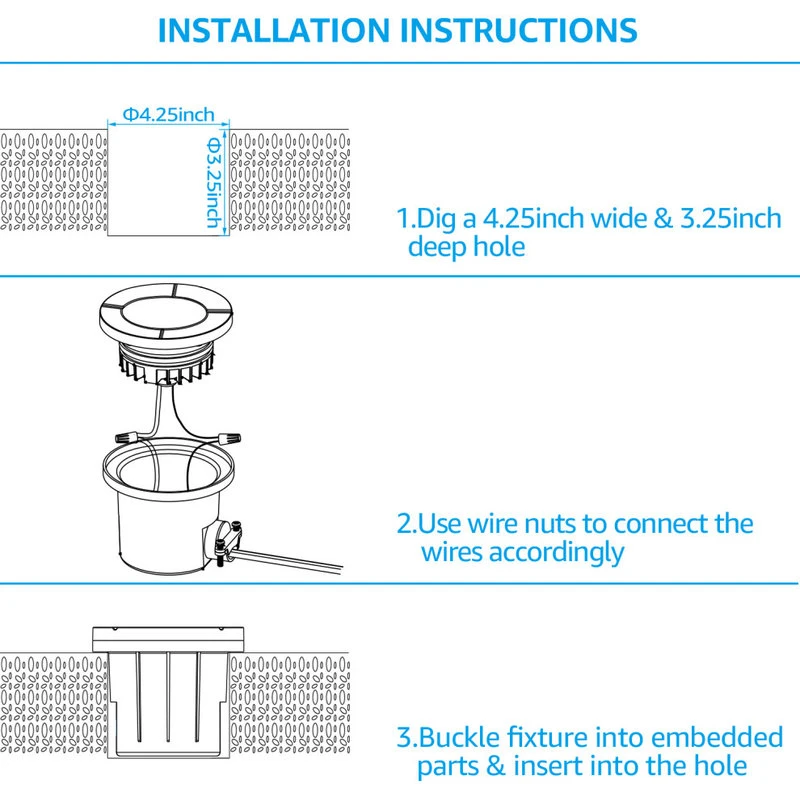 INSTALLATION INSTRUCTIONS

Φ4.25inch

Φ3.25inch

1.Dig a 4.25inch wide & 3.25inch deep hole

2.Use wire nuts to connect the wires accordingly

3.Buckle fixture into embedded parts & insert into the hole