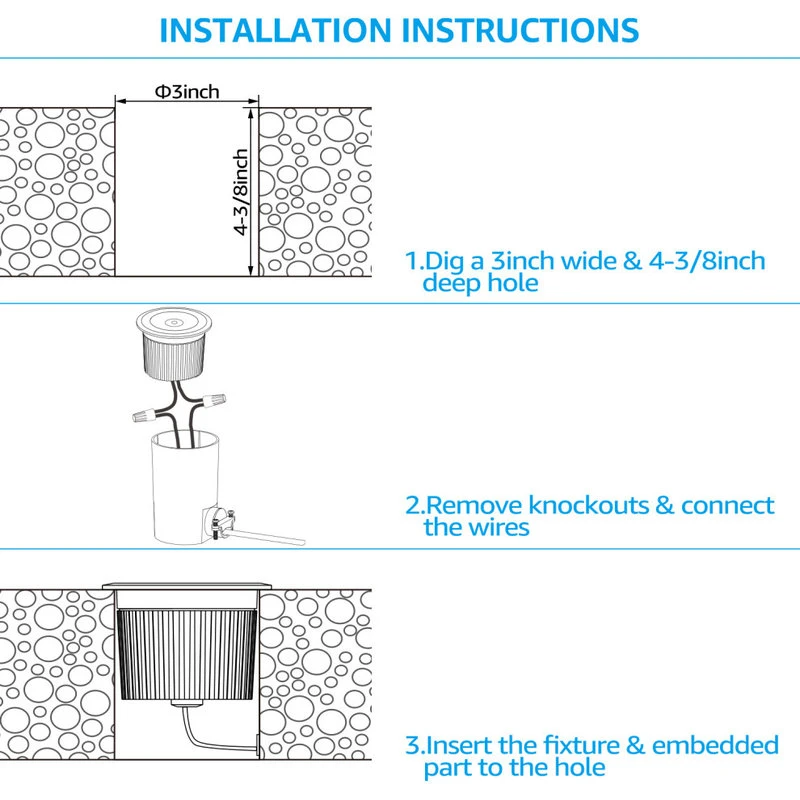 INSTALLATION INSTRUCTIONS

Φ3inch

4-3/8inch

1.Dig a 3inch wide & 4-3/8inch deep hole

2.Remove knockouts & connect the wires

3.Insert the fixture & embedded part to the hole