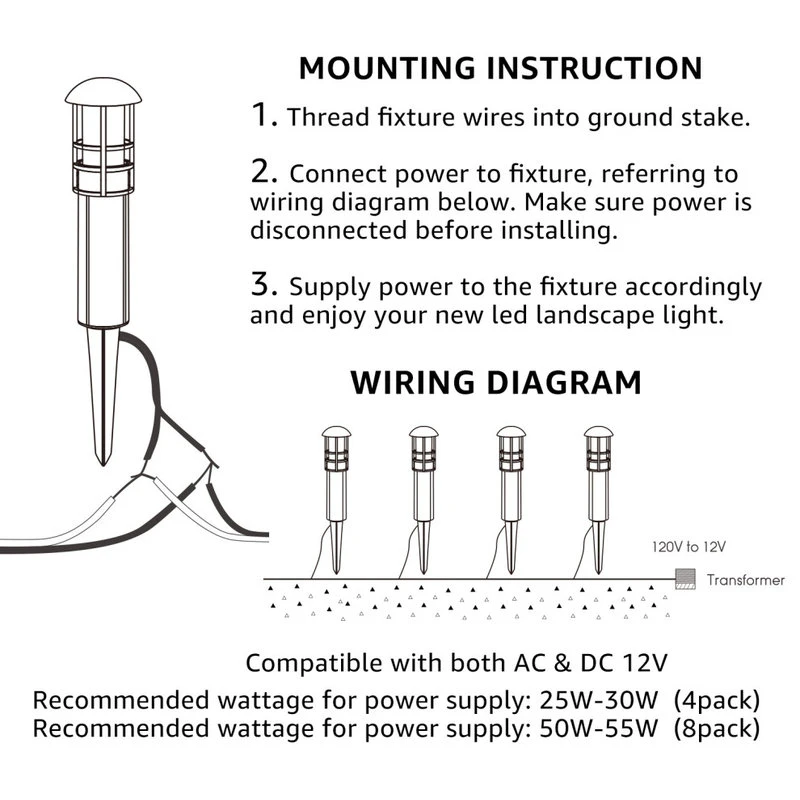 MOUNTING INSTRUCTION

1. Thread fixture wires into ground stake.

2. Connect power to fixture, referring to wiring diagram below. Make sure power is disconnected before installing.

3. Supply power to the fixture accordingly and enjoy your new led landscape light.

WIRING DIAGRAM

120V to 12V

Transformer

Compatible with both AC & DC 12V

Recommended wattage for power supply: 25W-30W (4pack)
Recommended wattage for power supply: 50W-55W (8pack)